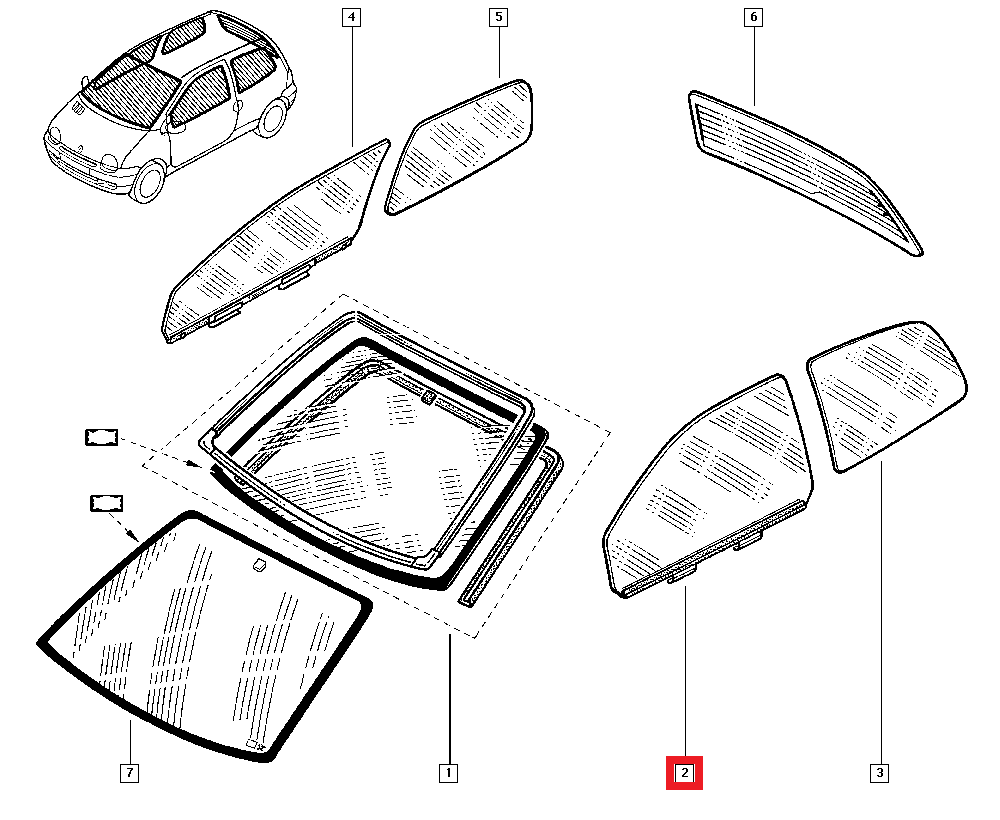 4
5
6
7
1
2
3